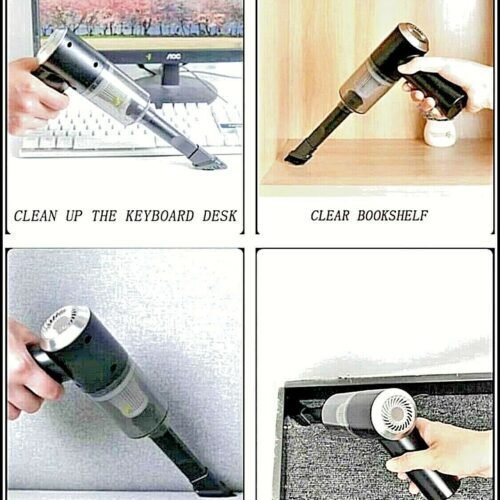 AOC

CLEAN UP THE KEYBOARD DESK

CLEAR BOOKSHELF