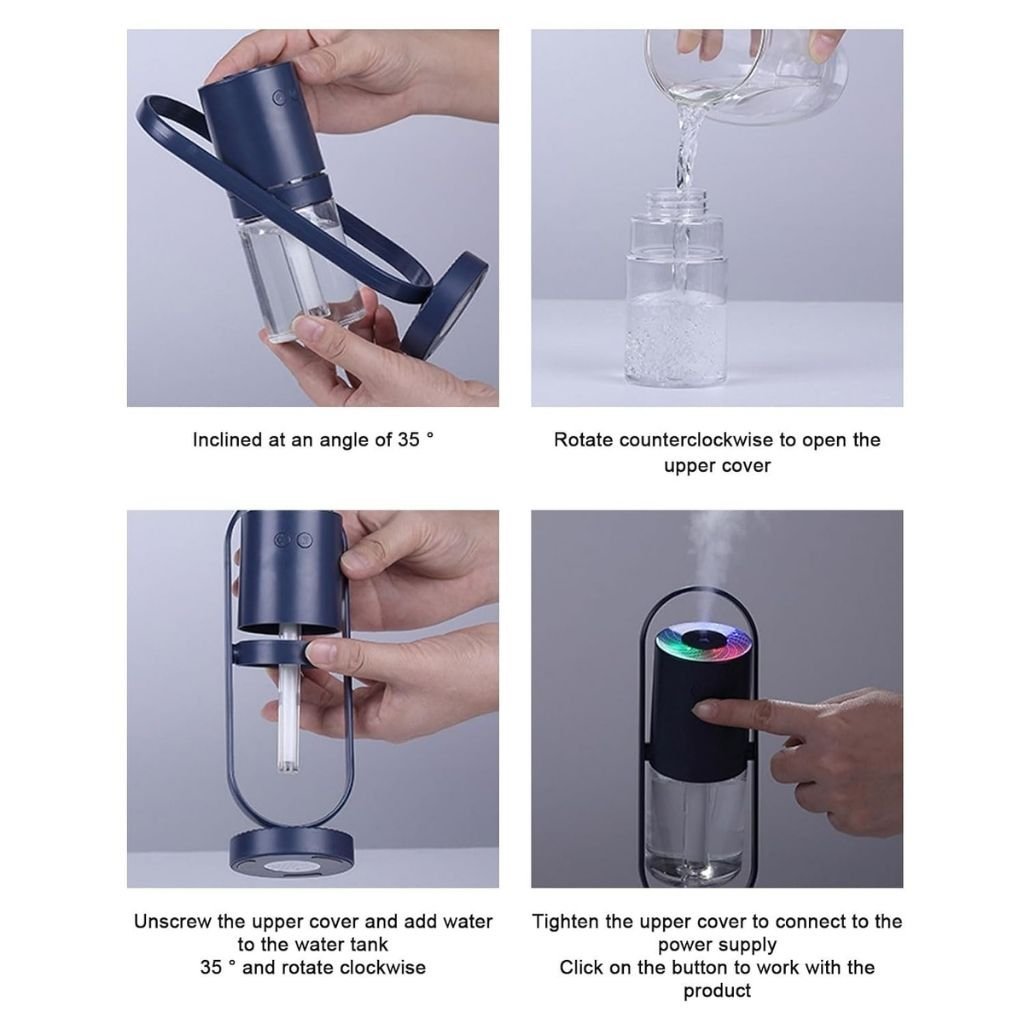 Inclined at an angle of 35 °

Rotate counterclockwise to open the upper cover

Unscrew the upper cover and add water to the water tank
35 ° and rotate clockwise

Tighten the upper cover to connect to the power supply
Click on the button to work with the product