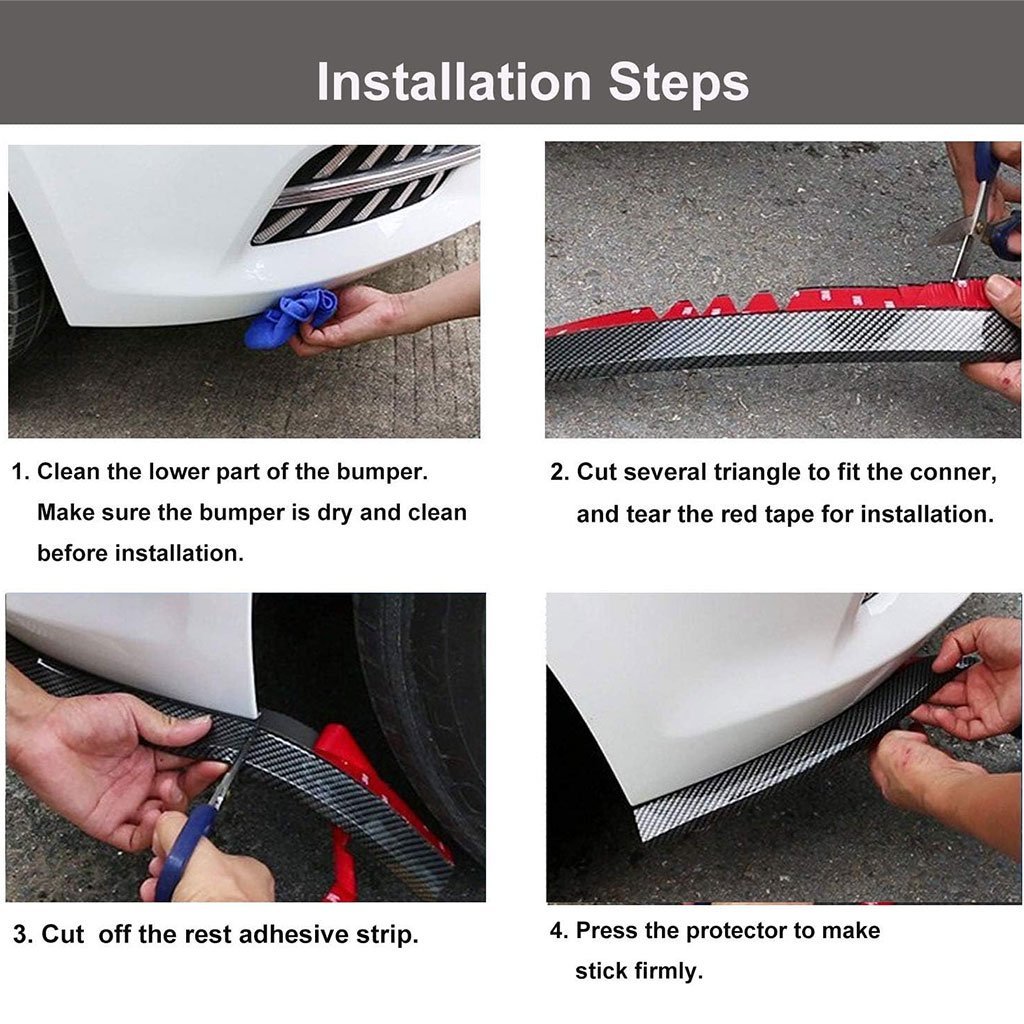 Installation Steps

1. Clean the lower part of the bumper. Make sure the bumper is dry and clean before installation.

2. Cut several triangle to fit the conner, and tear the red tape for installation.

3. Cut  off the rest adhesive strip.

4. Press the protector to make stick firmly.