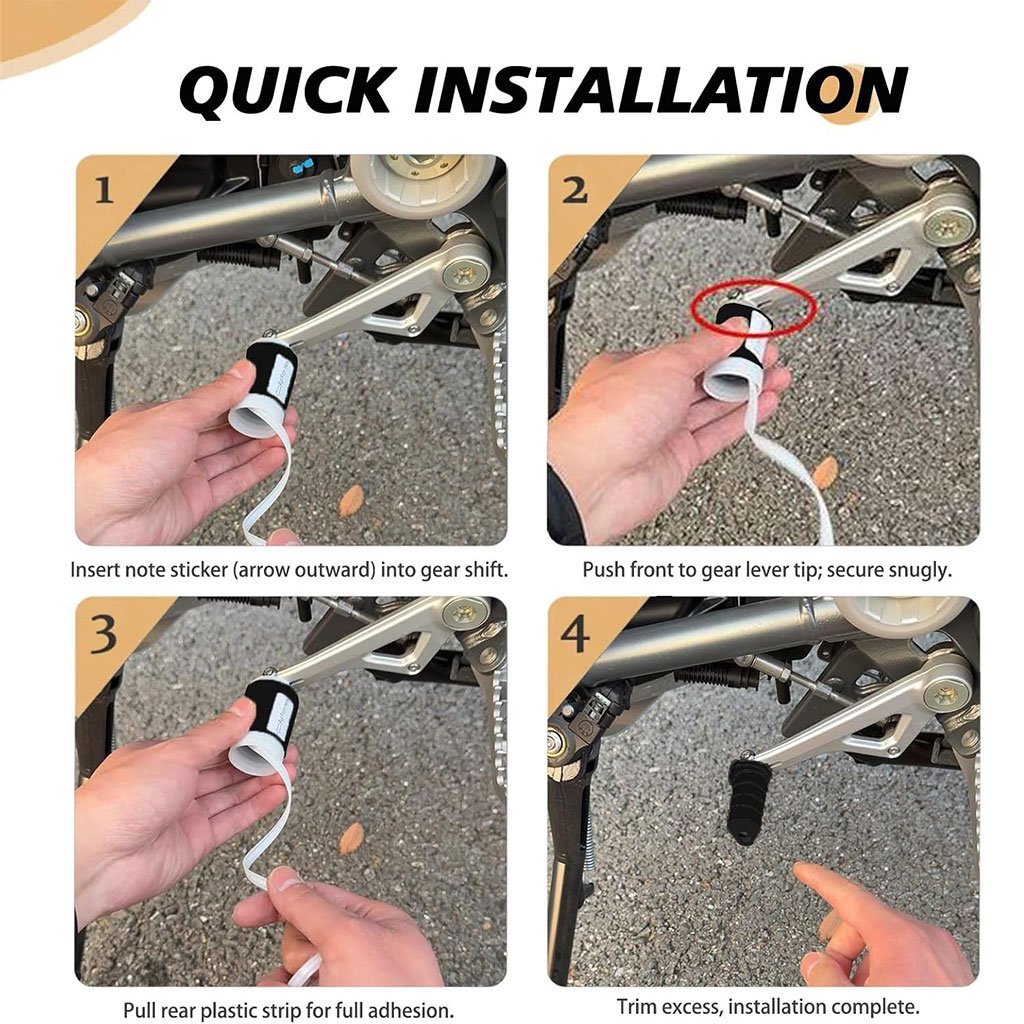 QUICK INSTALLATION

1

Insert note sticker (arrow outward) into gear shift.

2

Push front to gear lever tip; secure snugly.

3

Pull rear plastic strip for full adhesion.

4

Trim excess, installation complete.